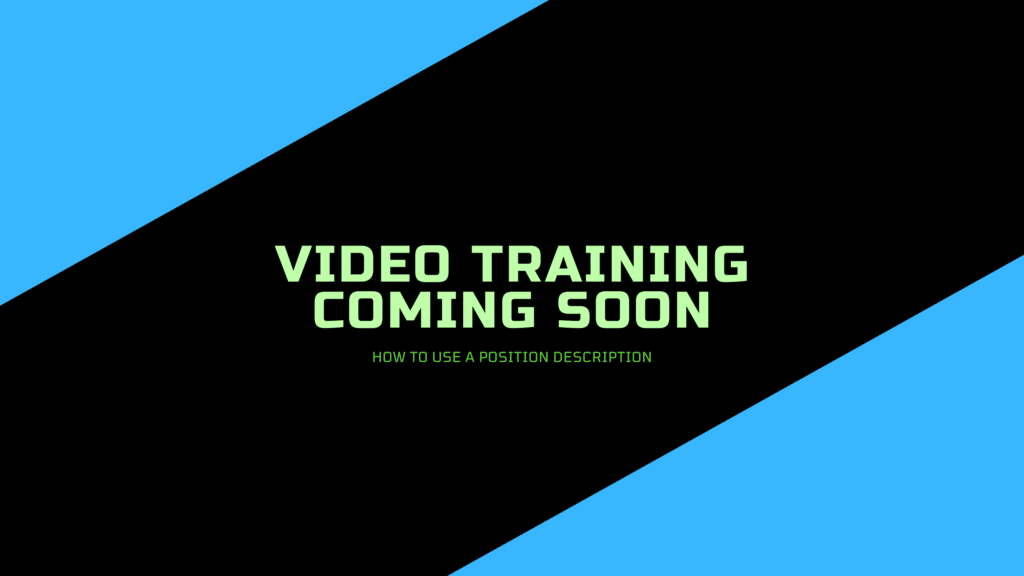 VIDEO TRAINING
COMING SOON

HOW TO USE A POSITION DESCRIPTION